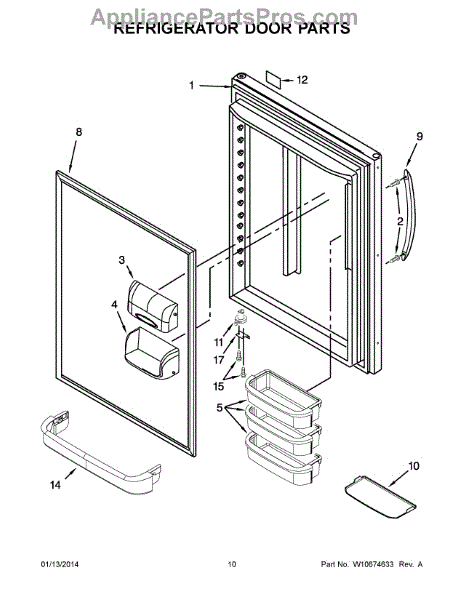 AppliancePartsPros.com
REFRIGERATOR DOOR PARTS

1
12
8
9
2
3
4
11
17
15
5
14
10

01/13/2014
10
Part No. W10674633 Rev. A