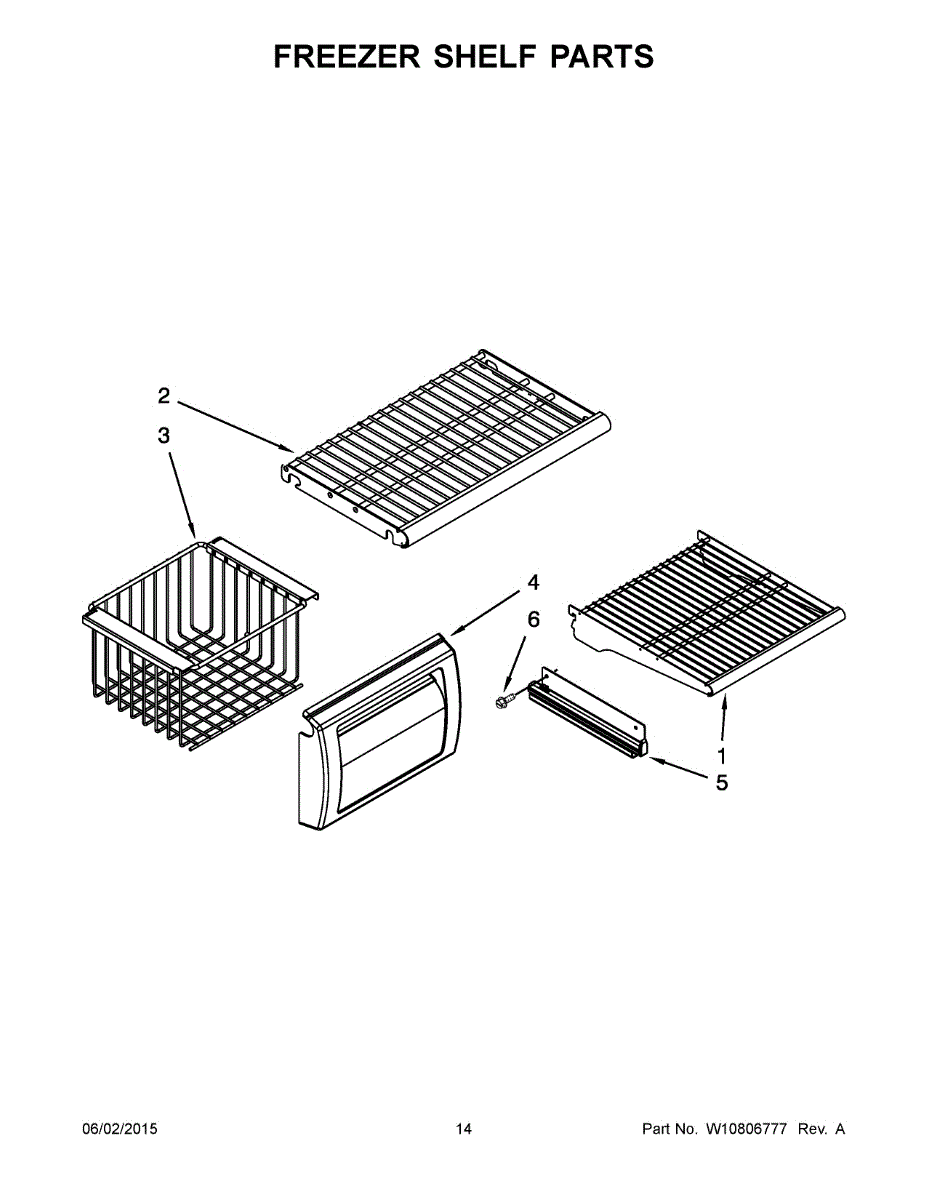 FREEZER SHELF PARTS

2

3

4

6

1

5

06/02/2015

14

Part No. W10806777 Rev. A