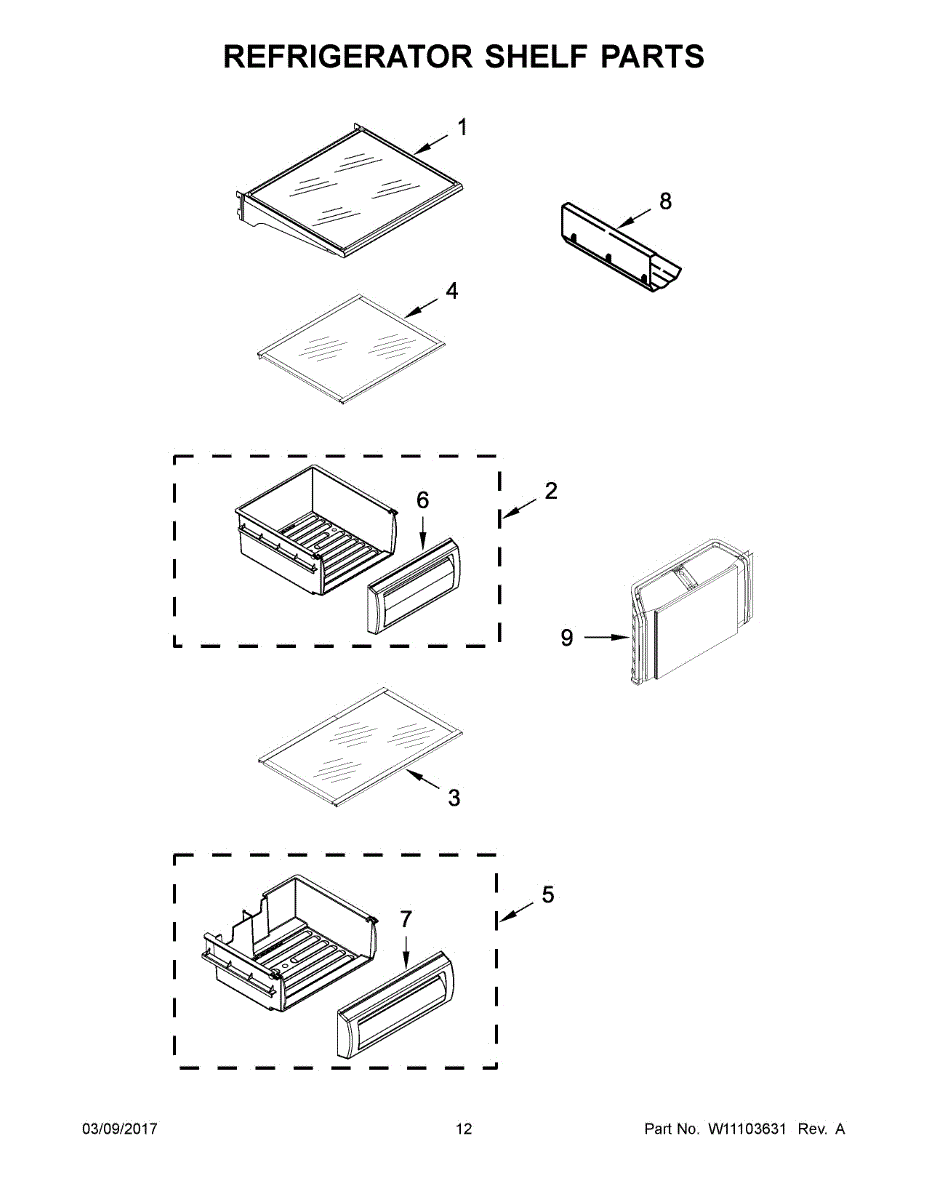 REFRIGERATOR SHELF PARTS

1

8

4

6

2

9

3

7

5

03/09/2017

12

Part No. W11103631 Rev. A