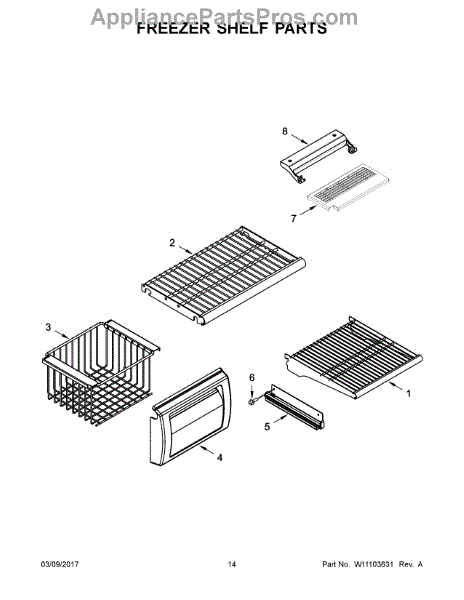 AppliancePartsPros.com
FREEZER SHELF PARTS

8

7

2

3

6

1

5

4

03/09/2017

14

Part No. W11103631 Rev. A