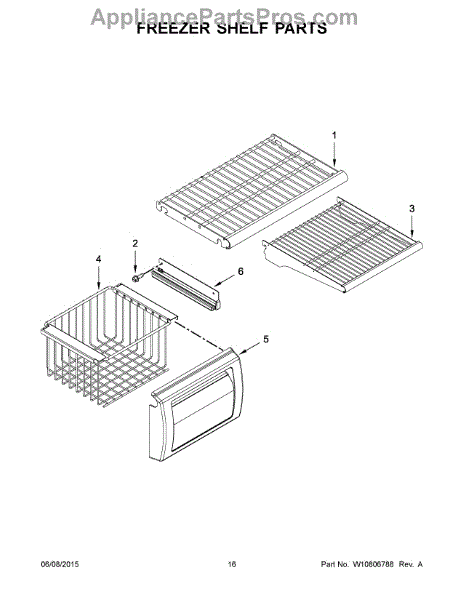 AppliancePartsPros.com
FREEZER SHELF PARTS

1

3

2

4

6

5

06/08/2015

16

Part No. W10806788 Rev. A