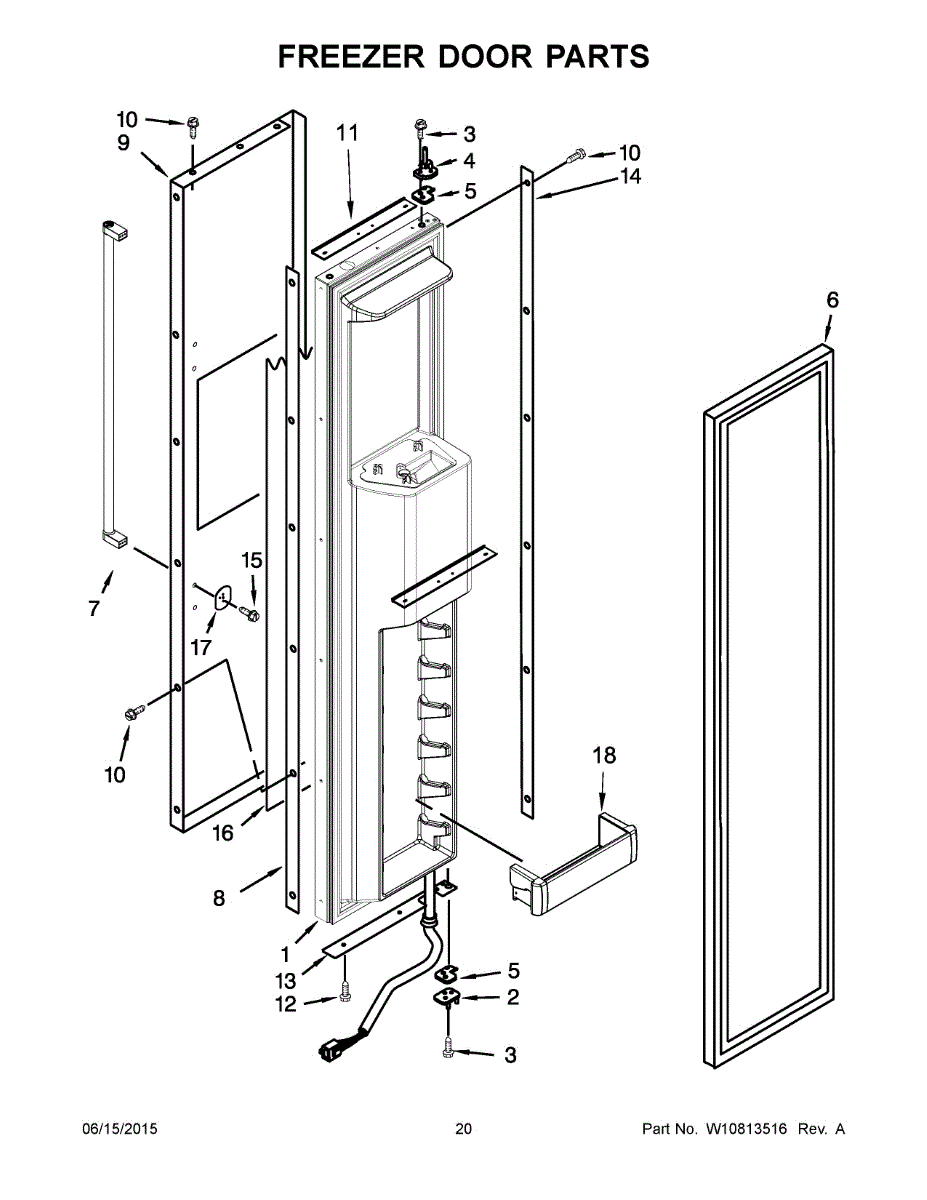 FREEZER DOOR PARTS

10
9
11
3
4
5
10
14
6
7
15
17
10
16
8
18
1
13
12
5
2
3

06/15/2015

20

Part No. W10813516 Rev. A