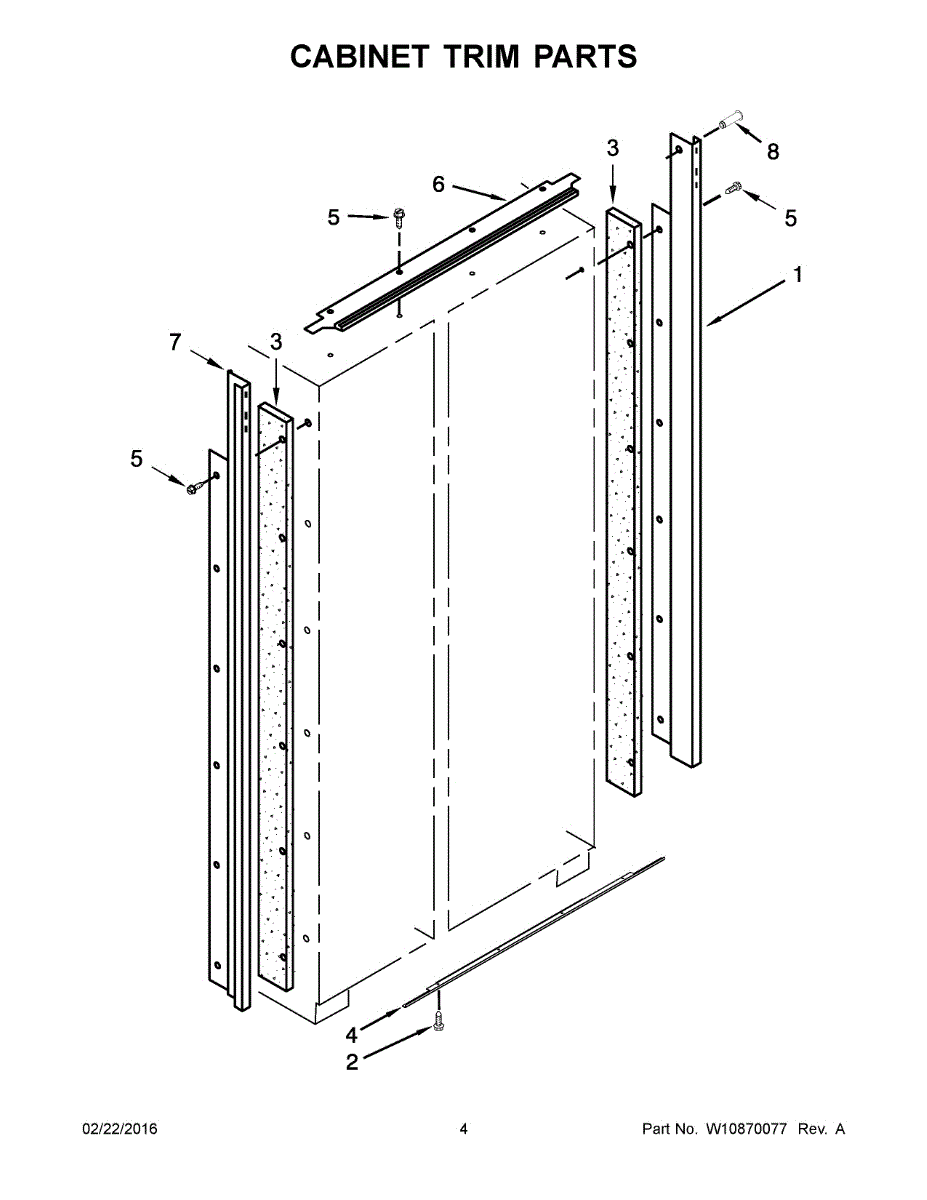 CABINET TRIM PARTS

3
8
6
5
5
1
7
3
5
4
2

02/22/2016
4
Part No. W10870077 Rev. A