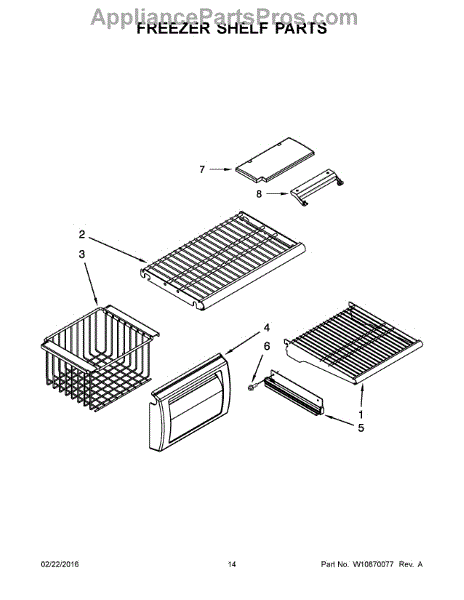 AppliancePartsPros.com
FREEZER SHELF PARTS

7
8
2
3
4
6
1
5

02/22/2016
14
Part No. W10670077 Rev. A