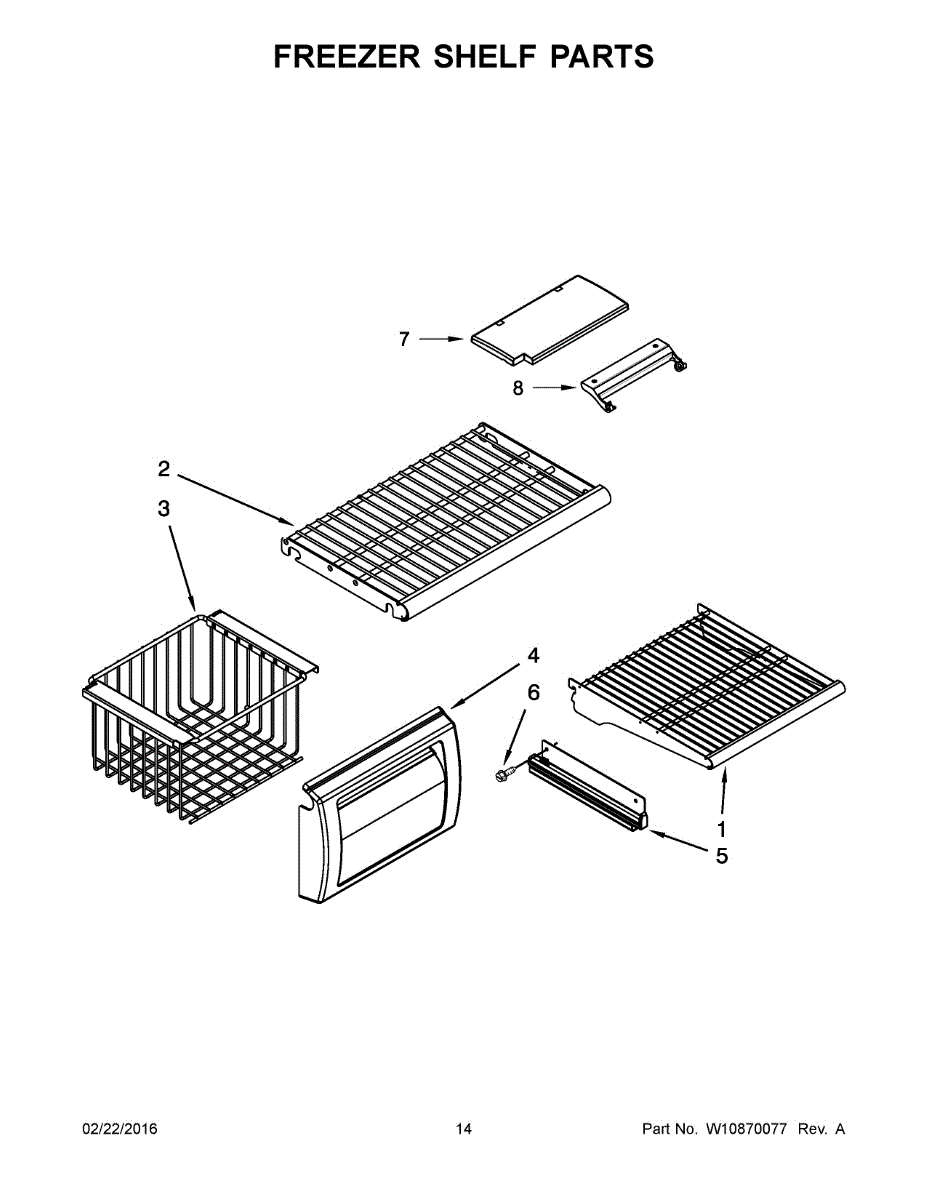 FREEZER SHELF PARTS

7

8

2

3

4

6

1

5

02/22/2016

14

Part No. W10870077 Rev. A