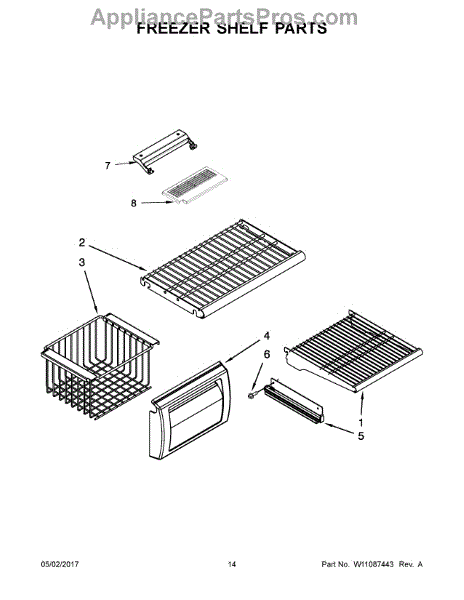 AppliancePartsPros.com
FREEZER SHELF PARTS

7
8
2
3
4
6
1
5

05/02/2017
14
Part No. W11087443 Rev. A