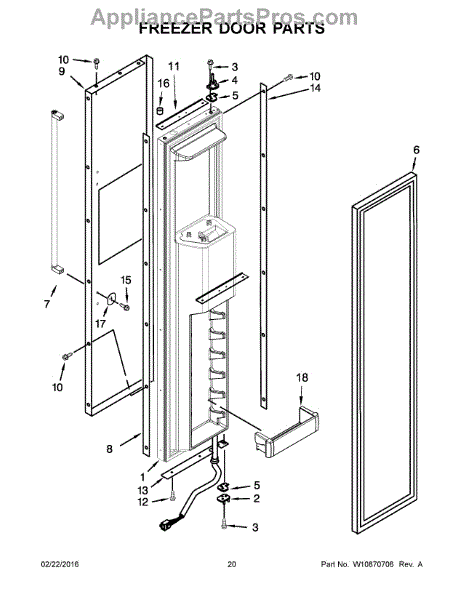 AppliancePartsPros.com
FREEZER DOOR PARTS

10
9
11
16
3
4
5
10
14
6
7
15
17
10
18
8
1
13
12
5
2
3

02/22/2016
20
Part No. W10870706 Rev. A