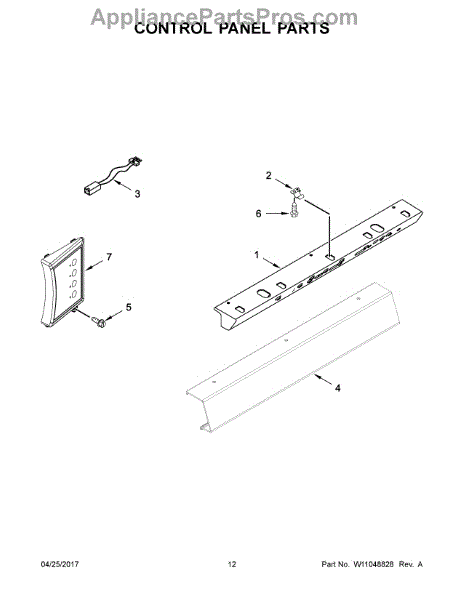 AppliancePartsPros.com
CONTROL PANEL PARTS

3

2

6

7

1

5

4

04/25/2017

12

Part No. W11048828 Rev. A