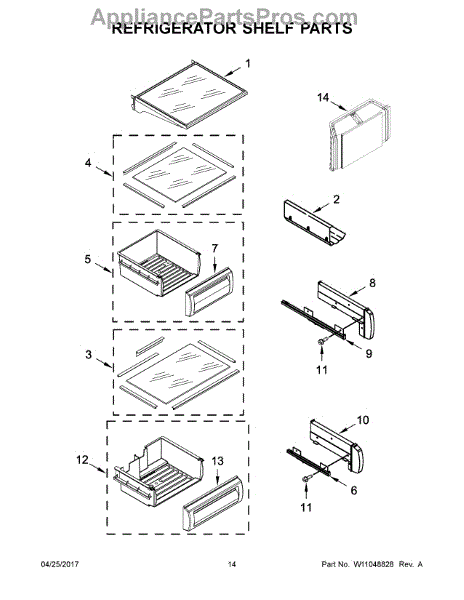 AppliancePartsPros.com
REFRIGERATOR SHELF PARTS

1
14
4
2
5
7
8
9
11
3
10
12
13
6
11

04/25/2017
14
Part No. W11048828 Rev. A