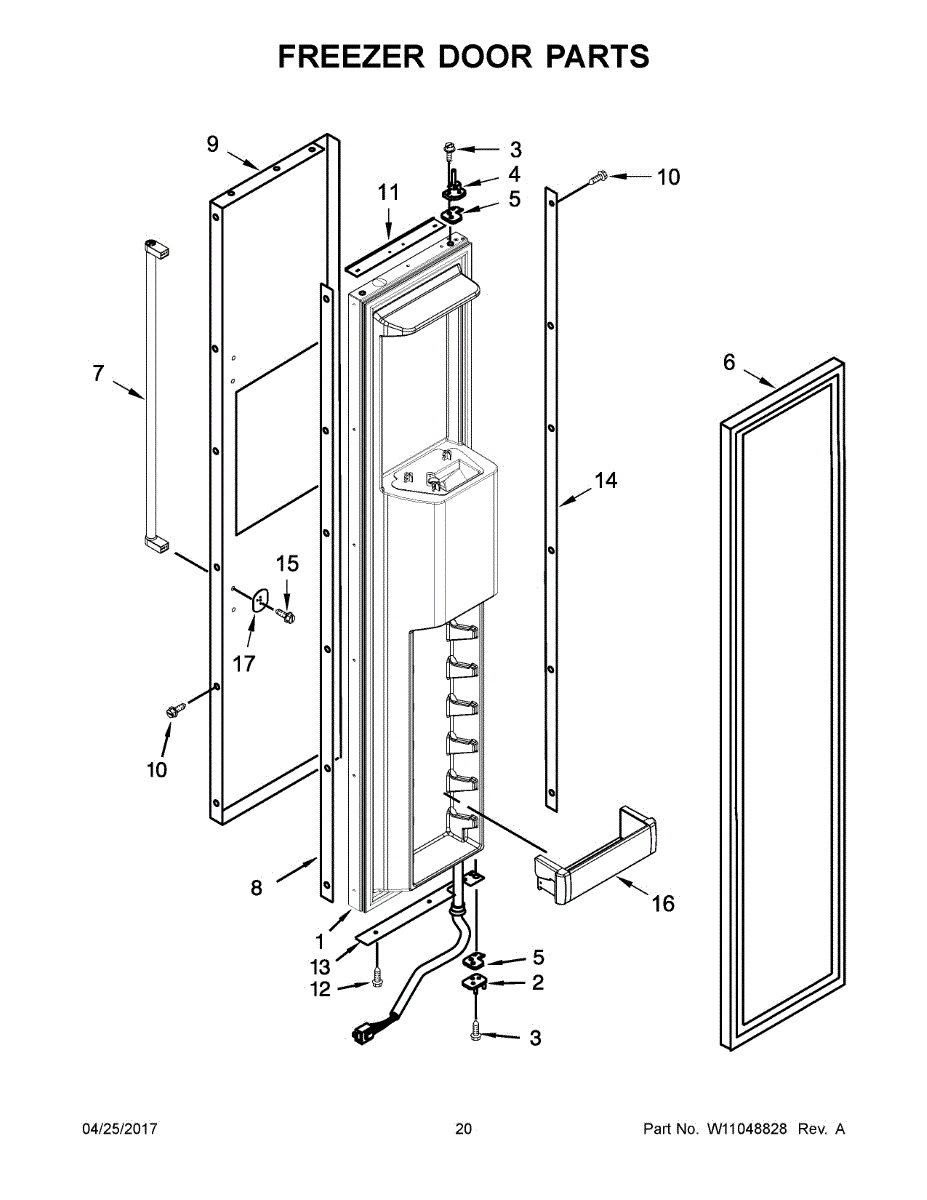 FREEZER DOOR PARTS

9
3
4
5
10
11
7
6
14
15
17
10
8
16
1
13
12
5
2
3

04/25/2017

20

Part No. W11048828 Rev. A