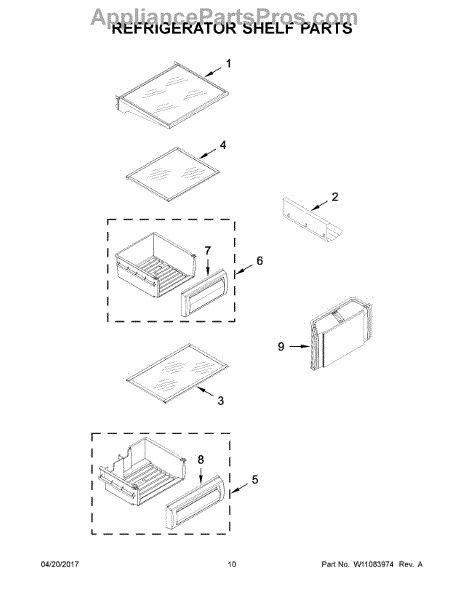 AppliancePartsPros.com
REFRIGERATOR SHELF PARTS

1

4

2

7

6

9

3

8

5

04/20/2017 10 Part No. W11083974 Rev. A