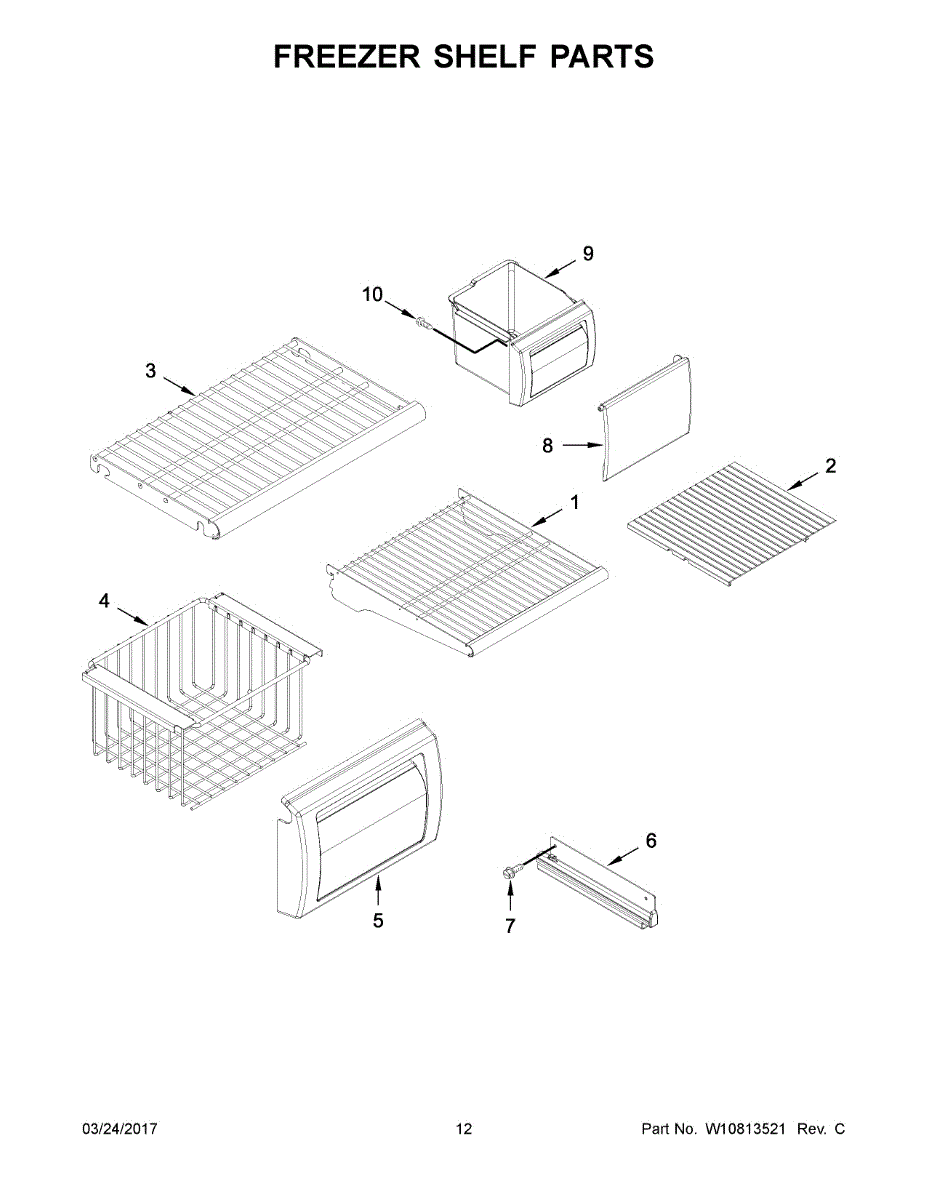 FREEZER SHELF PARTS

9

10

3

8

2

1

4

6

5

7

03/24/2017

12

Part No. W10813521 Rev. C