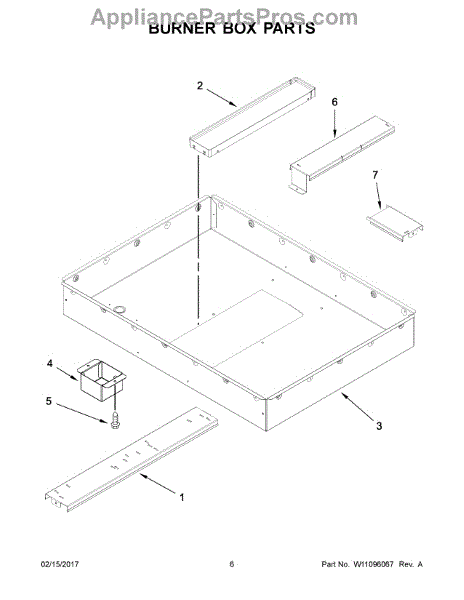 AppliancePartsPros.com
BURNER BOX PARTS

2

6

7

4

5

3

1

02/15/2017 6 Part No. W11096067 Rev. A