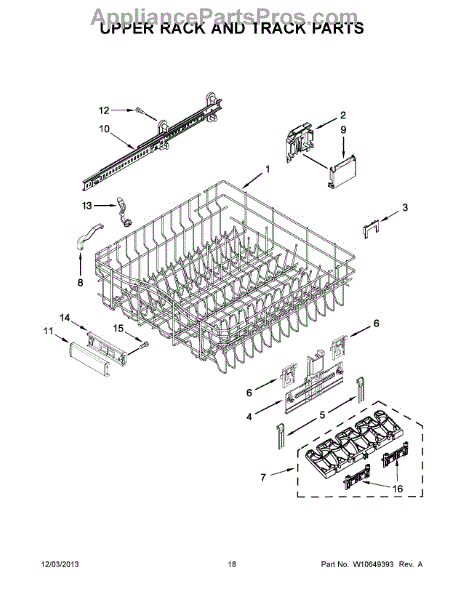 AppliancePartsPros.com
UPPER RACK AND TRACK PARTS

12
10
2
9
1
13
3
8
14
15
11
6
6
4
5
7
16

12/03/2013
18
Part No. W10649393 Rev. A