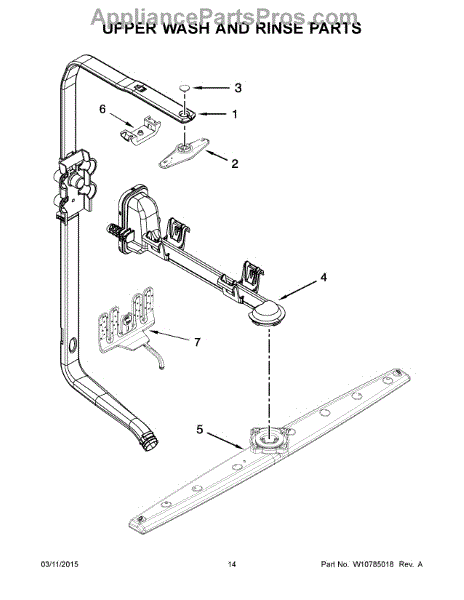 AppliancePartsPros.com
UPPER WASH AND RINSE PARTS

3
1
6
2
4
7
5

03/11/2015
14
Part No. W10785018 Rev. A