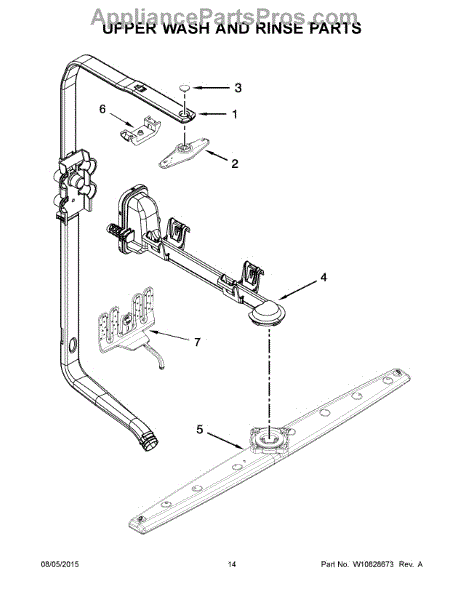 AppliancePartsPros.com
UPPER WASH AND RINSE PARTS

3
1
6
2
4
7
5

08/05/2015
14
Part No. W10828673 Rev. A