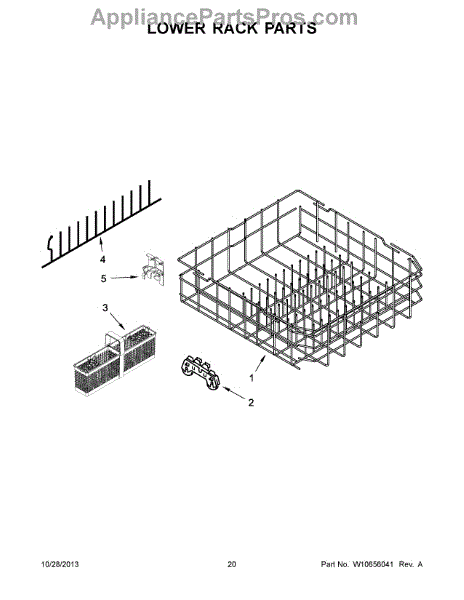 AppliancePartsPros.com
LOWER RACK PARTS

4

5

3

1

2

10/28/2013

20

Part No. W10656041 Rev. A