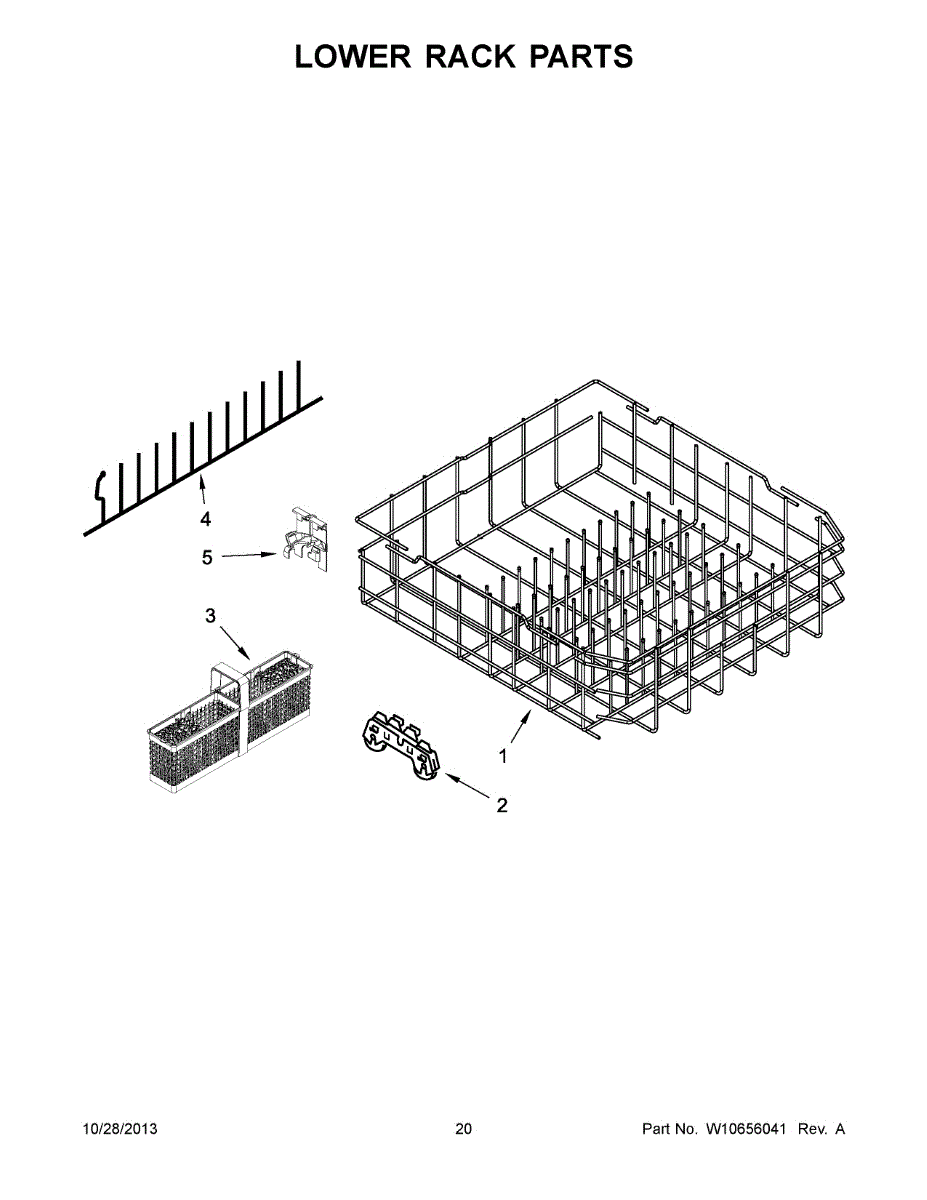 LOWER RACK PARTS

4

5

3

1

2

10/28/2013 20 Part No. W10656041 Rev. A