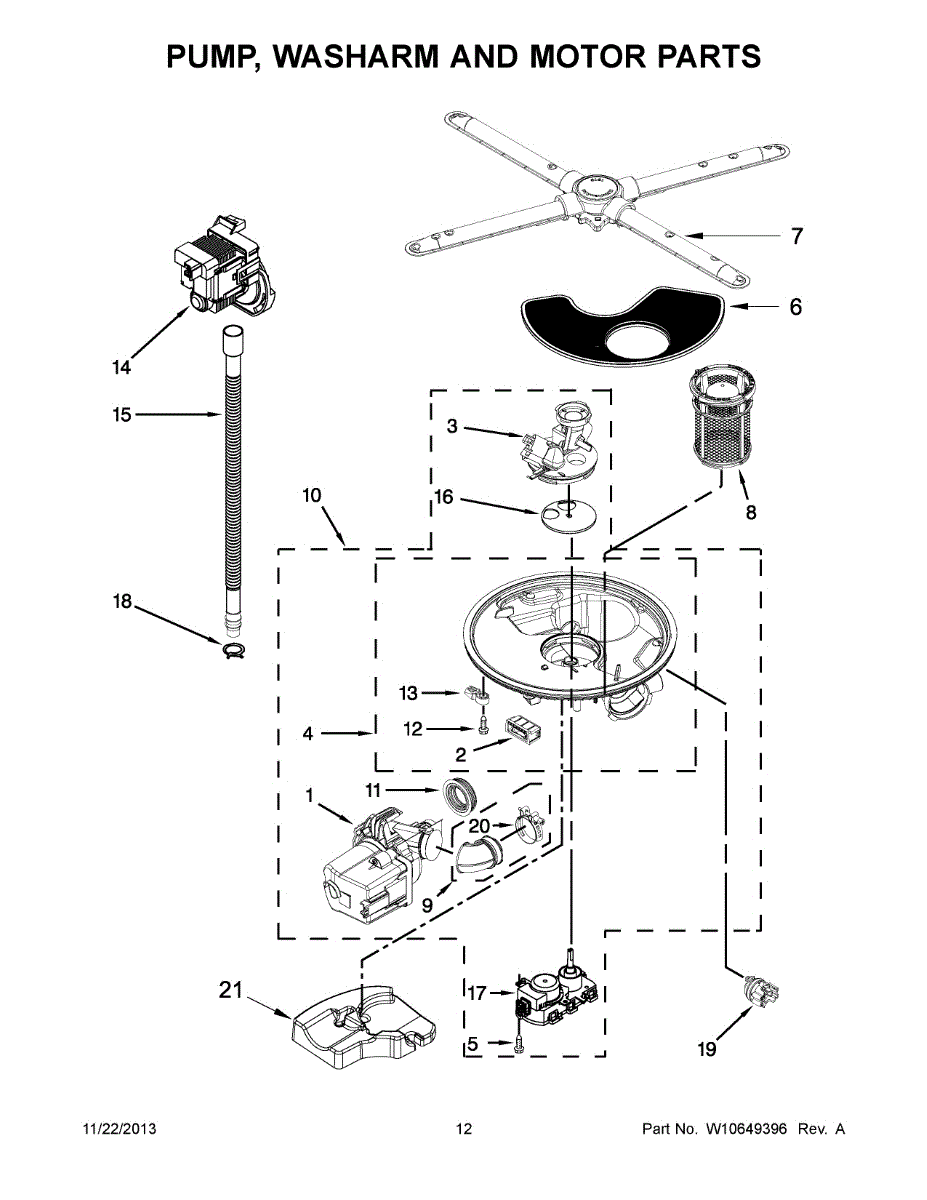 PUMP, WASHARM AND MOTOR PARTS

7
6
14
15
3
16
8
10
18
13
12
4
2
1
11
20
9
21
17
5
19

11/22/2013
12
Part No. W10649396 Rev. A