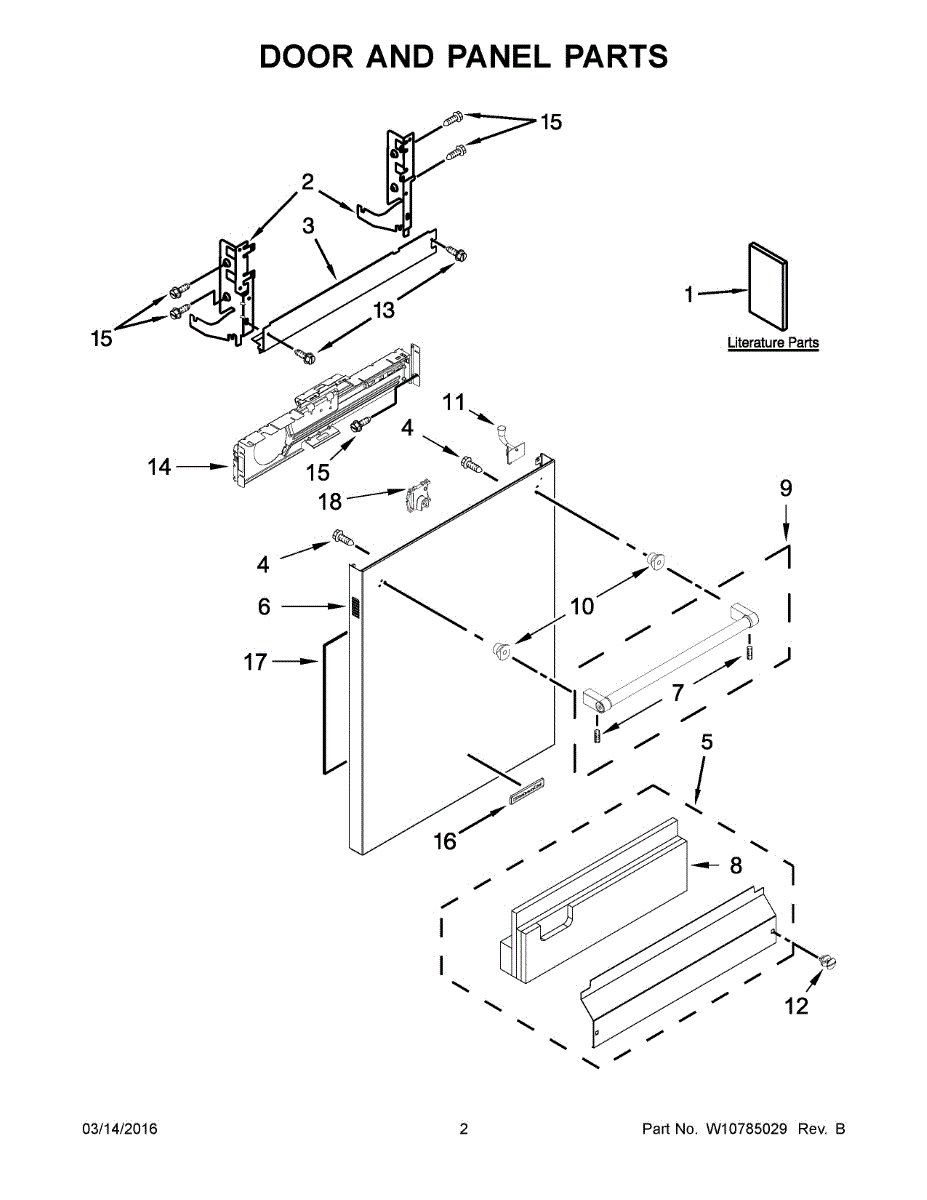 DOOR AND PANEL PARTS

15
2
3
1
Literature Parts
15
13
11
4
14
15
18
9
4
6
10
17
7
5
16
8
12

03/14/2016
2
Part No. W10785029 Rev. B