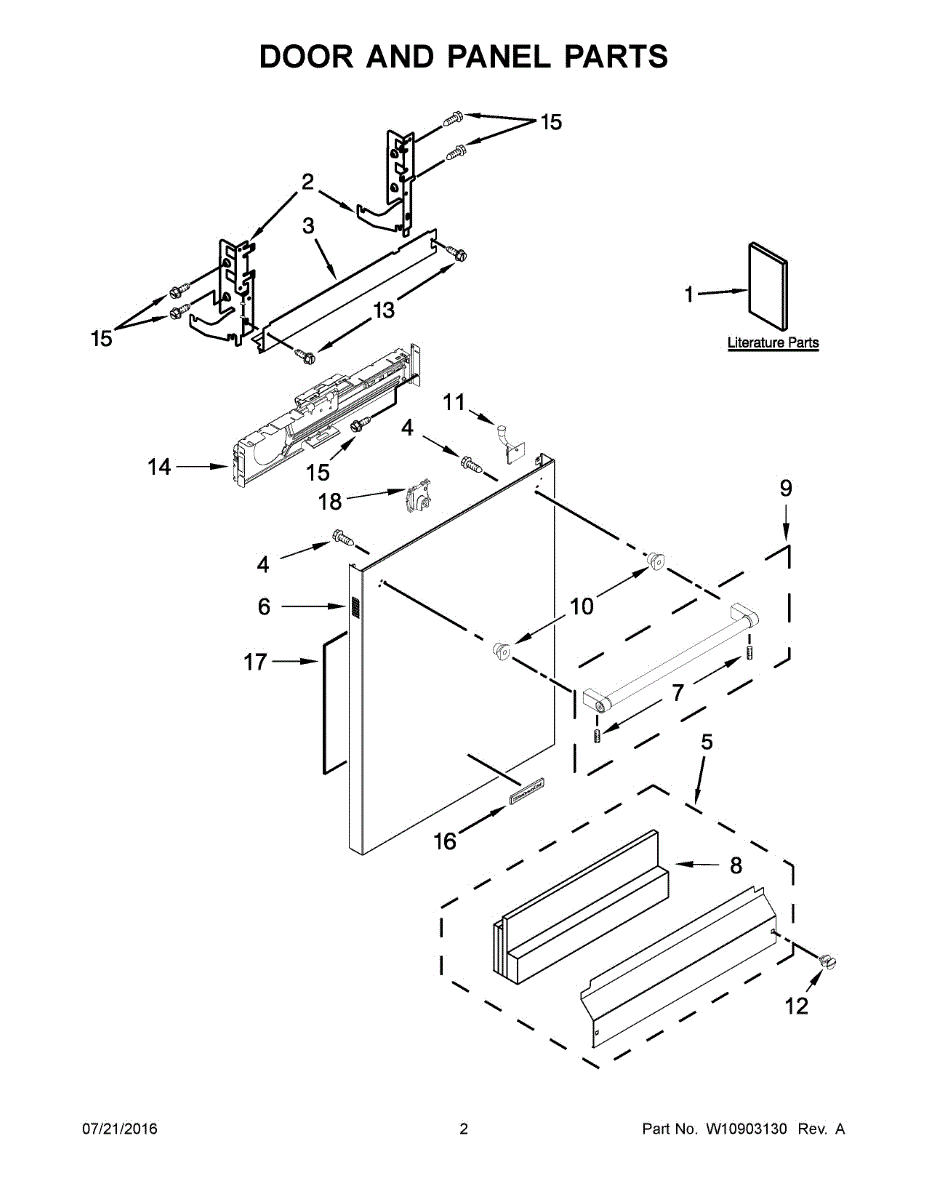 DOOR AND PANEL PARTS

15

2

3

1

Literature Parts

15

13

11

4

14

15

18

9

4

6

10

17

7

5

16

8

12

07/21/2016

2

Part No. W10903130 Rev. A