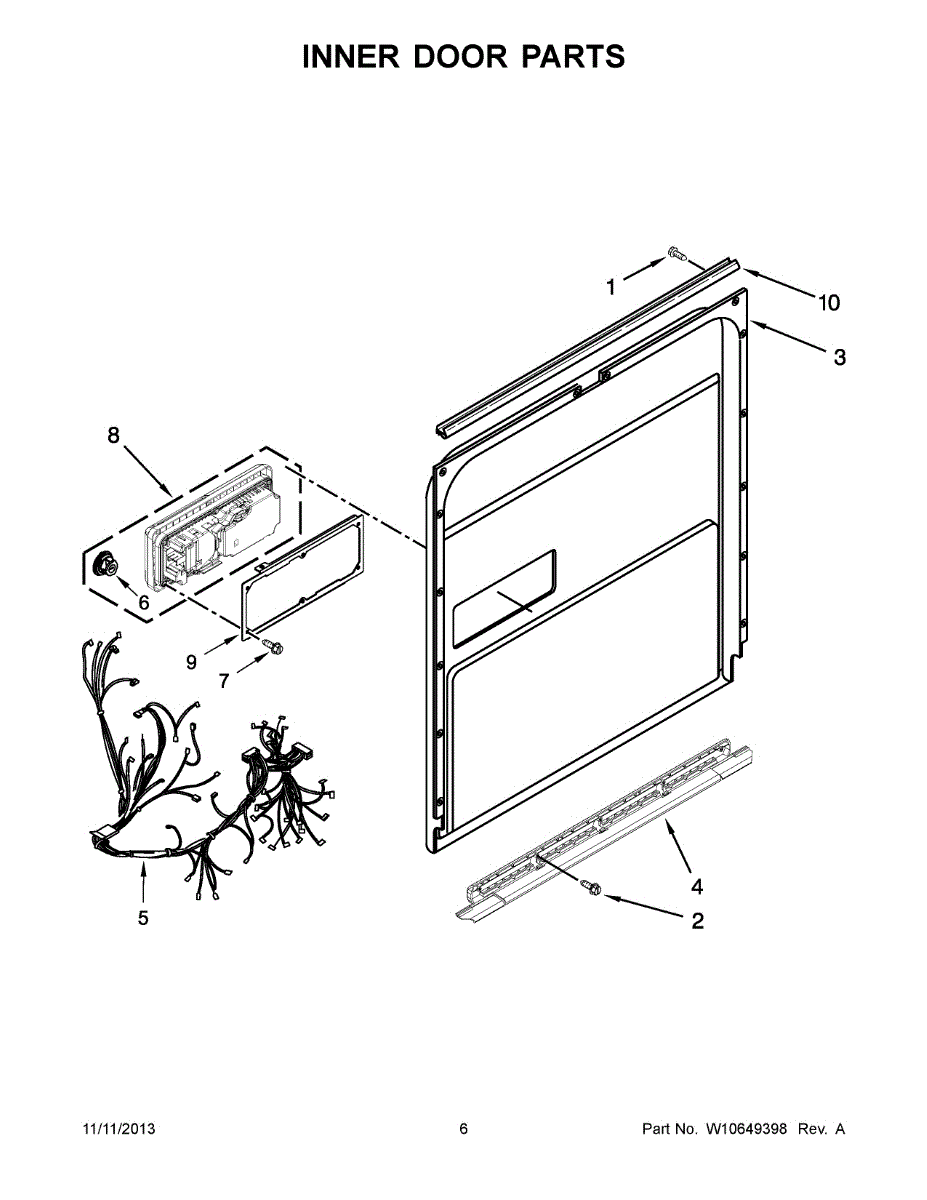 INNER DOOR PARTS

1
10
3
8
6
9
7
5
4
2

11/11/2013
6
Part No. W10649398 Rev. A