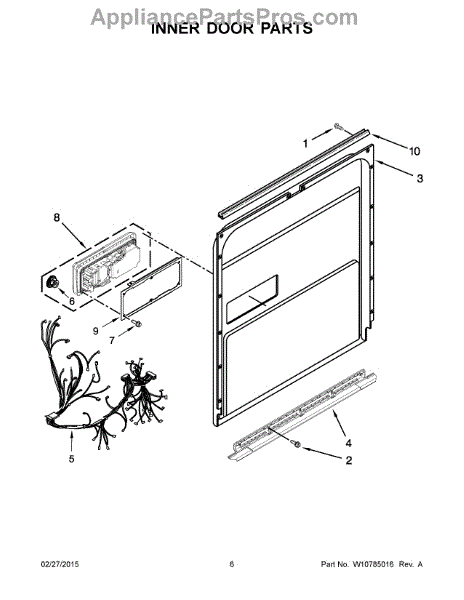 AppliancePartsPros.com
INNER DOOR PARTS

1
10
3
8
6
9
7
5
4
2

02/27/2015
6
Part No. W10785016 Rev. A