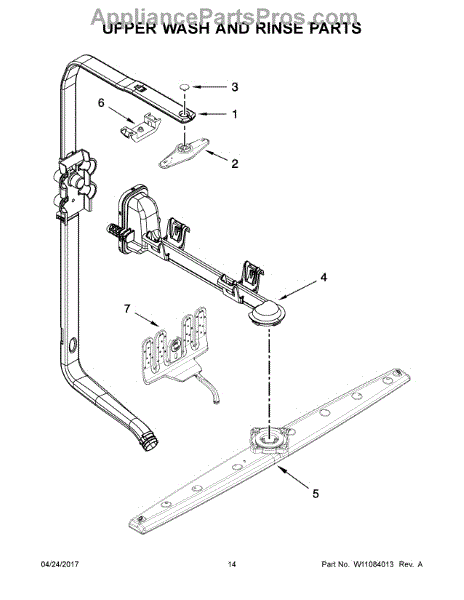 AppliancePartsPros.com
UPPER WASH AND RINSE PARTS

3
6
1
2
4
7
5

04/24/2017
14
Part No. W11084013 Rev. A