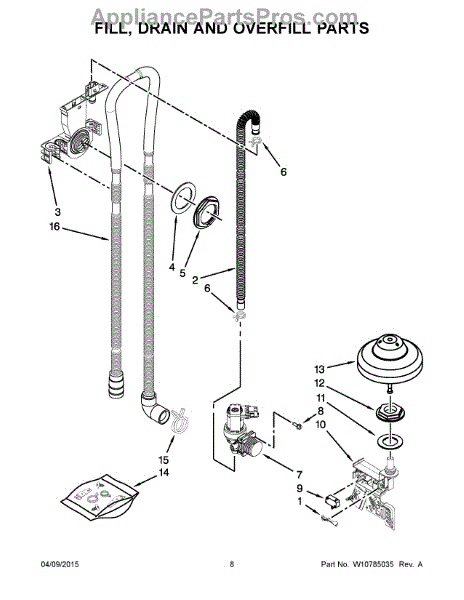 AppliancePartsPros.com
FILL, DRAIN AND OVERFILL PARTS

6
3
16
4
5
2
6
13
12
11
8
10
15
14
7
9
1

04/09/2015
8
Part No. W10785035 Rev. A