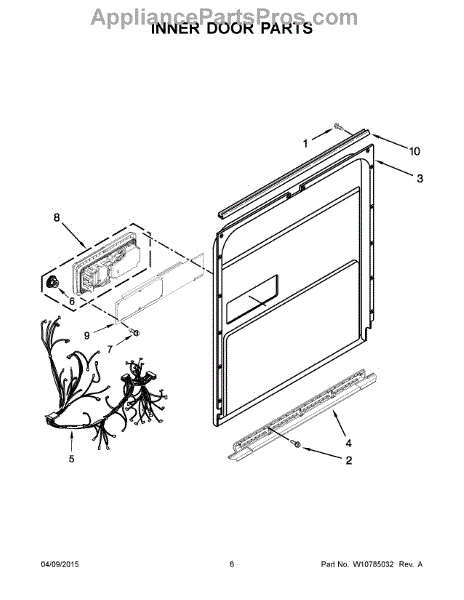 AppliancePartsPros.com

INNER DOOR PARTS

1
10
3
8
6
9
7
5
4
2

04/09/2015 6 Part No. W10785032 Rev. A