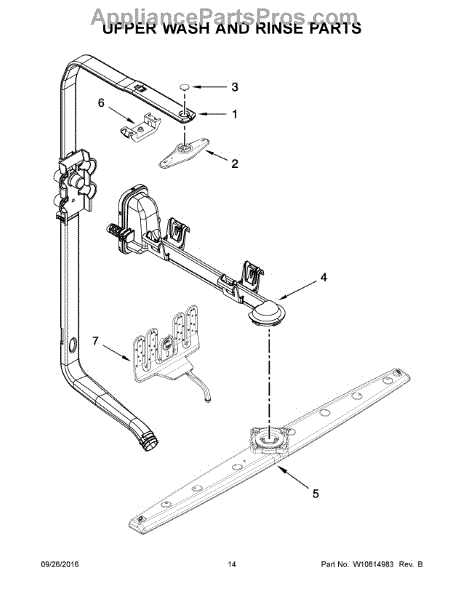 AppliancePartsPros.com
UPPER WASH AND RINSE PARTS

3
6
1
2
4
7
5

09/26/2016
14
Part No. W10814983 Rev. B