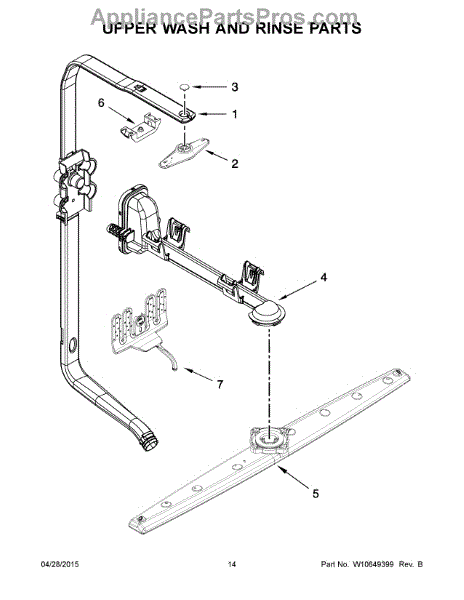 AppliancePartsPros.com
UPPER WASH AND RINSE PARTS

3
6
1
2
4
7
5

04/28/2015 14 Part No. W10649399 Rev. B