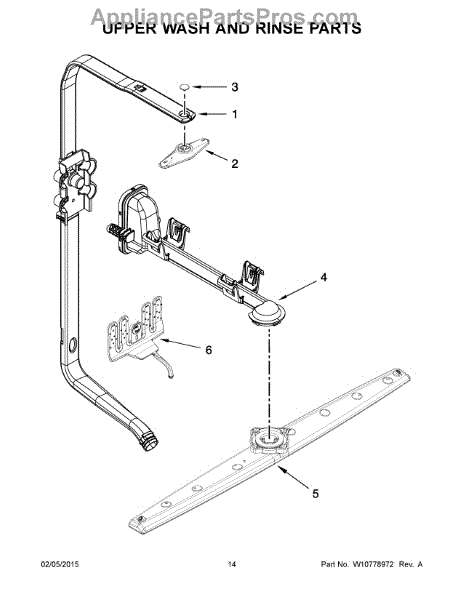 AppliancePartsPros.com
UPPER WASH AND RINSE PARTS

3
1
2
4
6
5

02/05/2015
14
Part No. W10778972 Rev. A