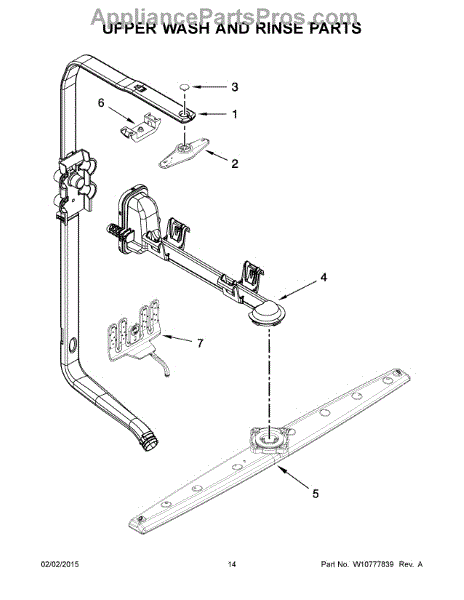 AppliancePartsPros.com
UPPER WASH AND RINSE PARTS

3
6
1
2
4
7
5

02/02/2015
14
Part No. W10777839 Rev. A