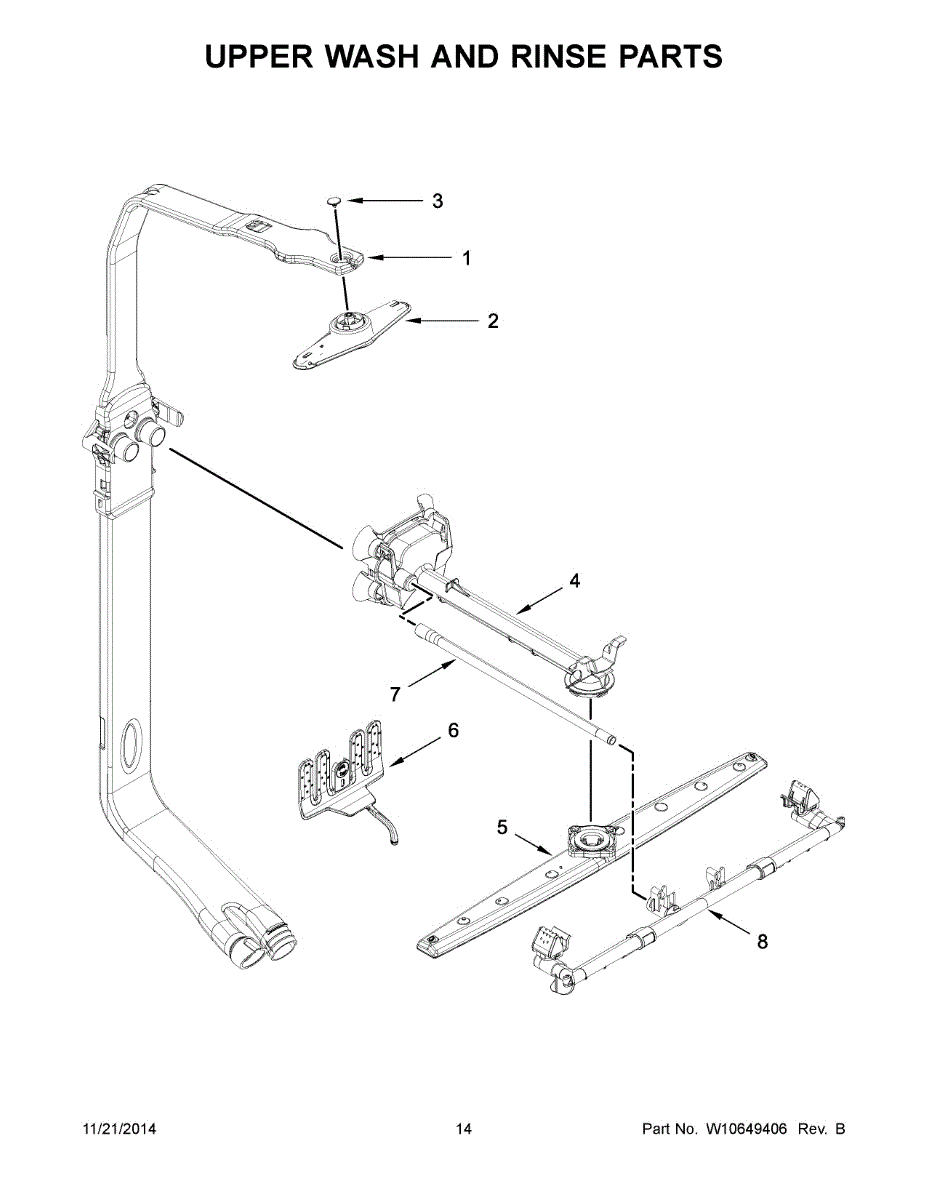 UPPER WASH AND RINSE PARTS

3

1

2

4

7

6

5

8

11/21/2014

14

Part No. W10649406 Rev. B