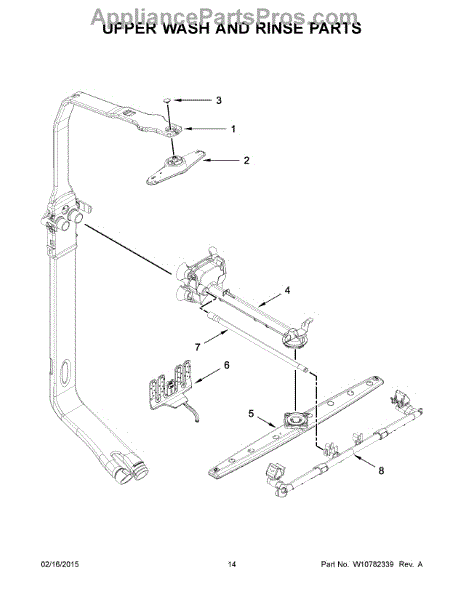 AppliancePartsPros.com

UPPER WASH AND RINSE PARTS

3
1
2
4
7
6
5
8

02/16/2015 14 Part No. W10782339 Rev. A