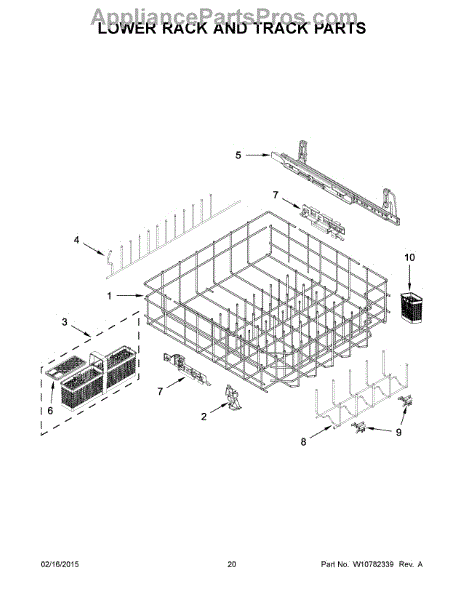 AppliancePartsPros.com
LOWER RACK AND TRACK PARTS

5
7
4
10
1
3
6
7
2
8
9

02/16/2015 20 Part No. W10782339 Rev. A