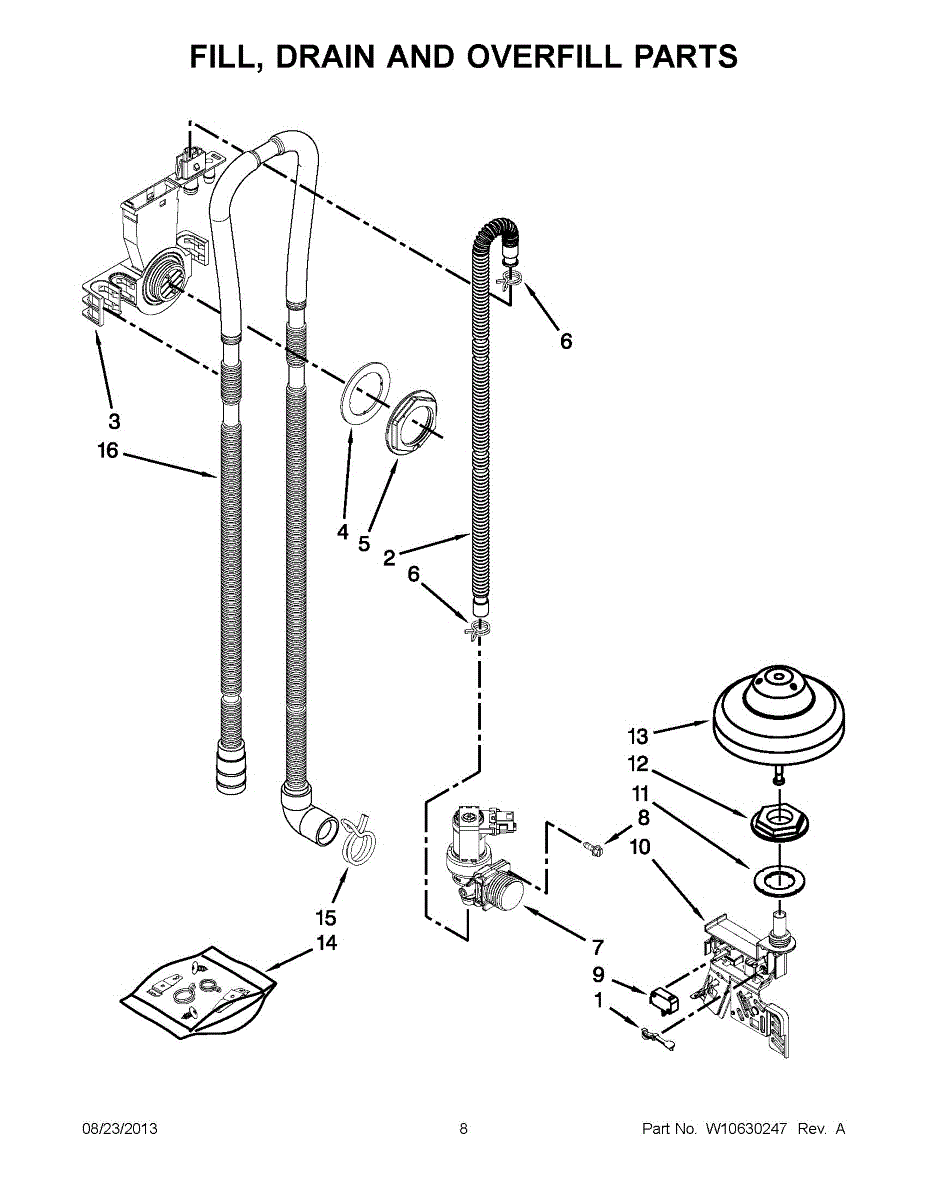 FILL, DRAIN AND OVERFILL PARTS

6

3

16

4

5

2

6

13

12

11

8

10

15

14

7

9

1

08/23/2013

8

Part No. W10630247 Rev. A