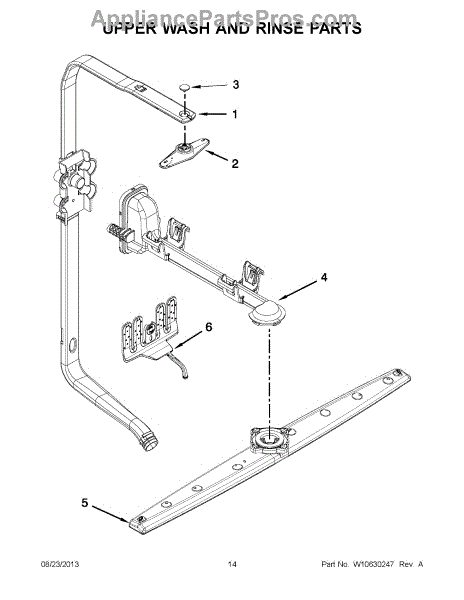 AppliancePartsPros.com
UPPER WASH AND RINSE PARTS

3
1
2
4
6
5

08/23/2013 14 Part No. W10630247 Rev. A