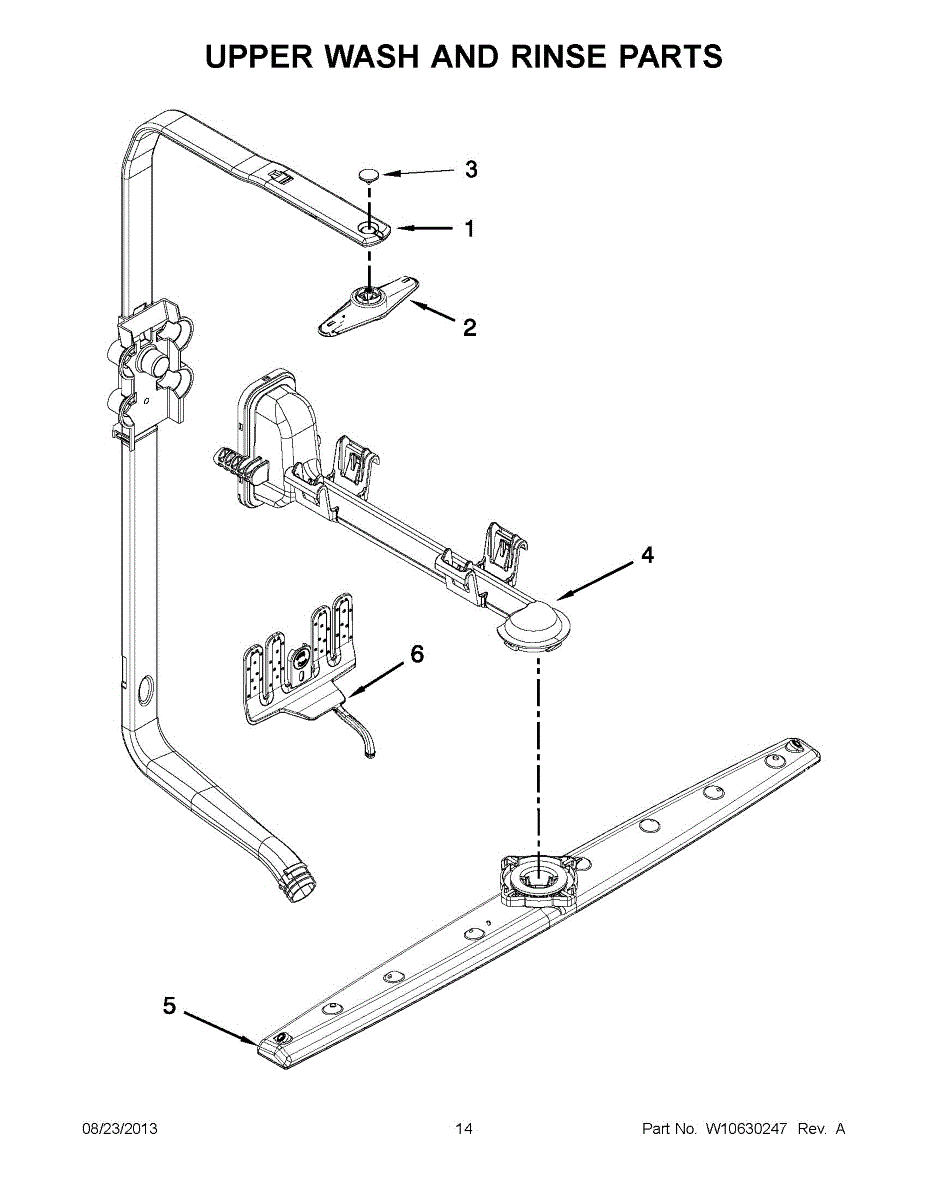 UPPER WASH AND RINSE PARTS

3

1

2

4

6

5

08/23/2013

14

Part No. W10630247 Rev. A