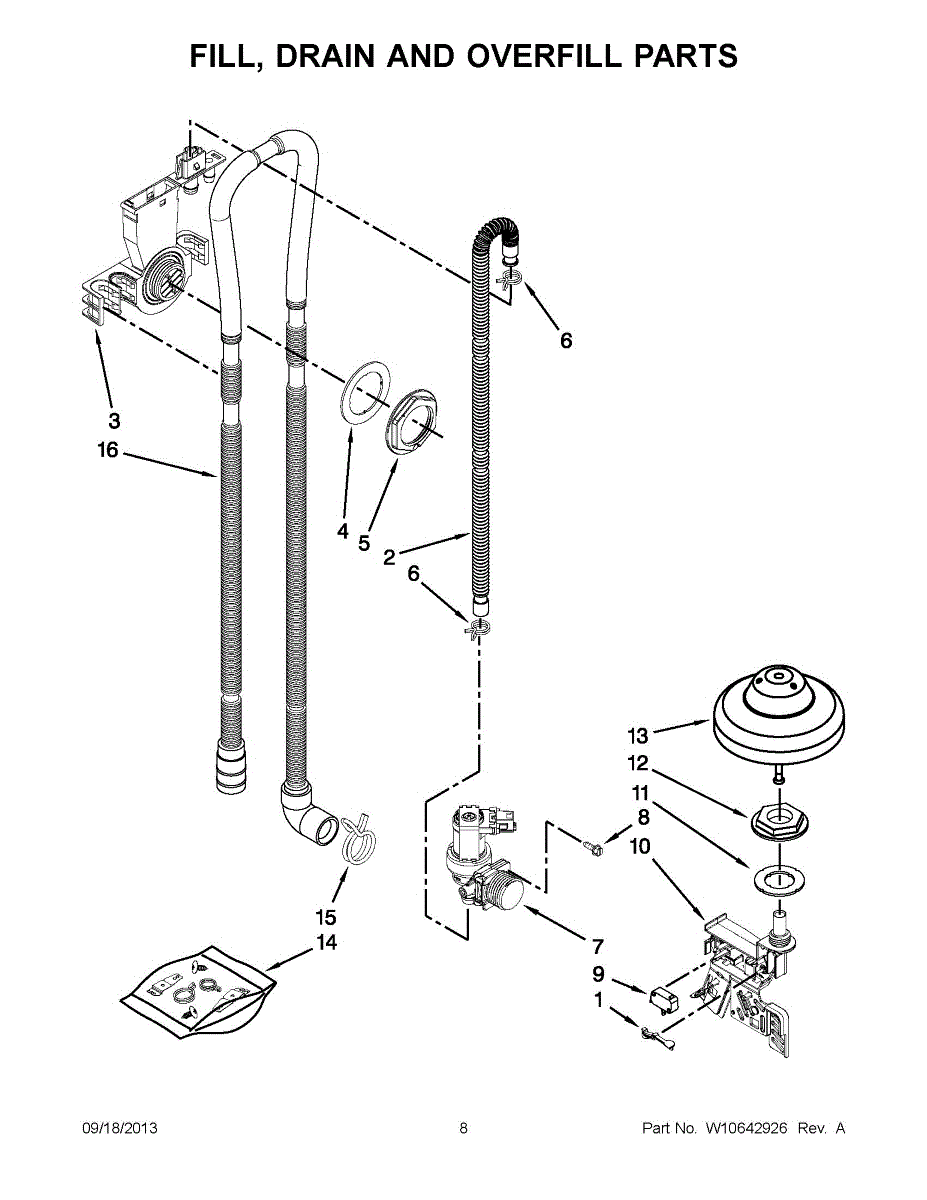 FILL, DRAIN AND OVERFILL PARTS

6

3

16

4

5

2

6

13

12

11

8

10

15

14

7

9

1

09/18/2013

8

Part No. W10642926 Rev. A