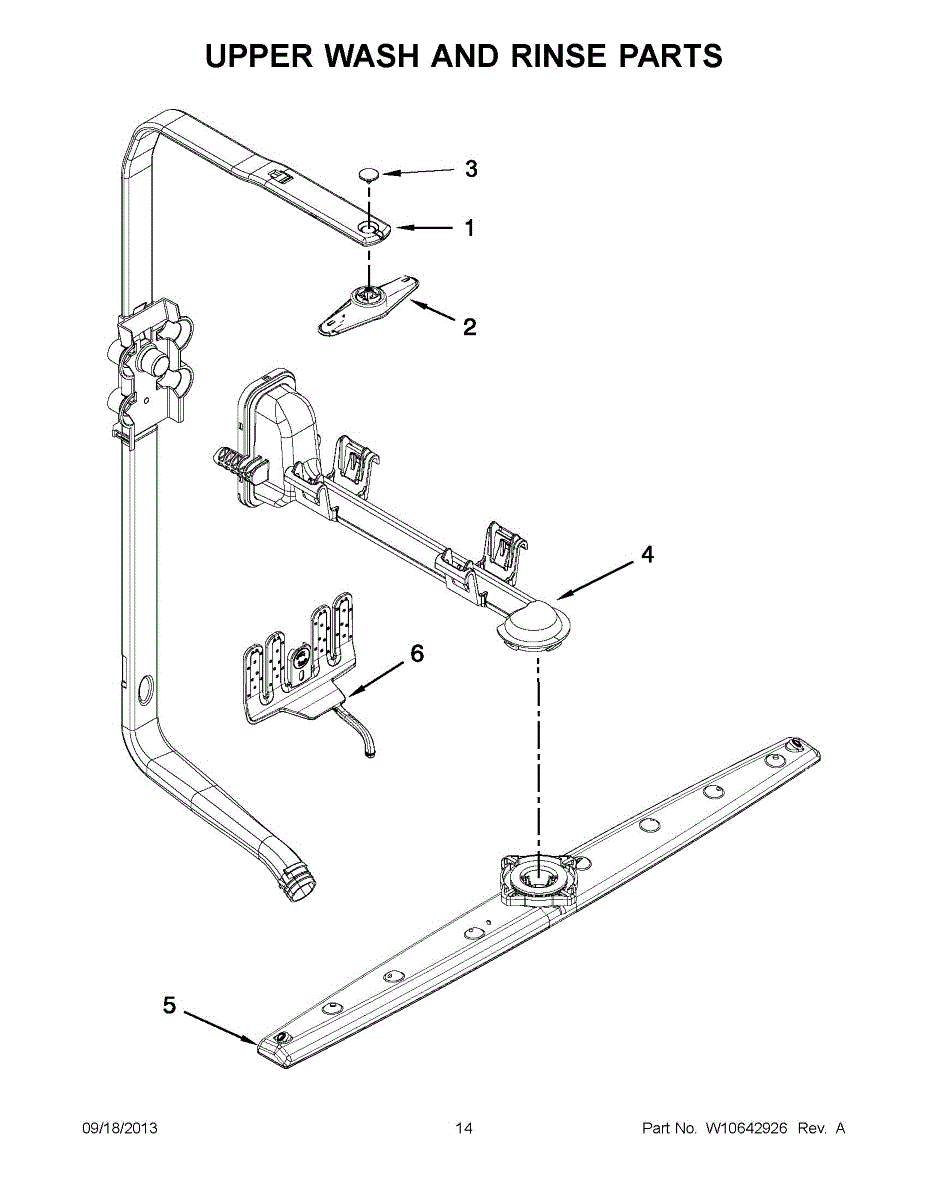 UPPER WASH AND RINSE PARTS

3

1

2

4

6

5

09/18/2013 14 Part No. W10642926 Rev. A