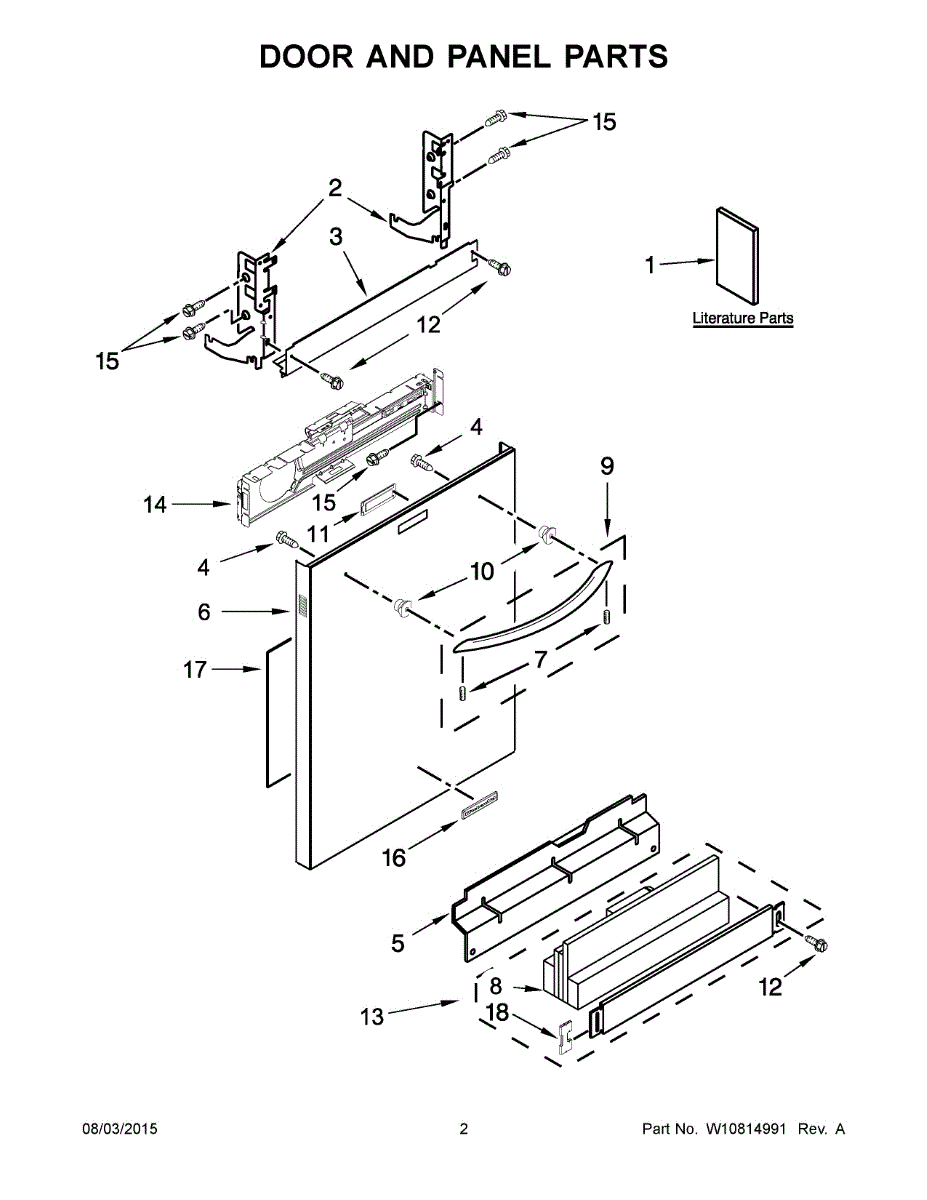 DOOR AND PANEL PARTS

15

2

3

1

Literature Parts

12

15

4

9

14

15

11

4

10

6

7

17

16

5

8

12

13

18

08/03/2015

2

Part No. W10814991 Rev. A