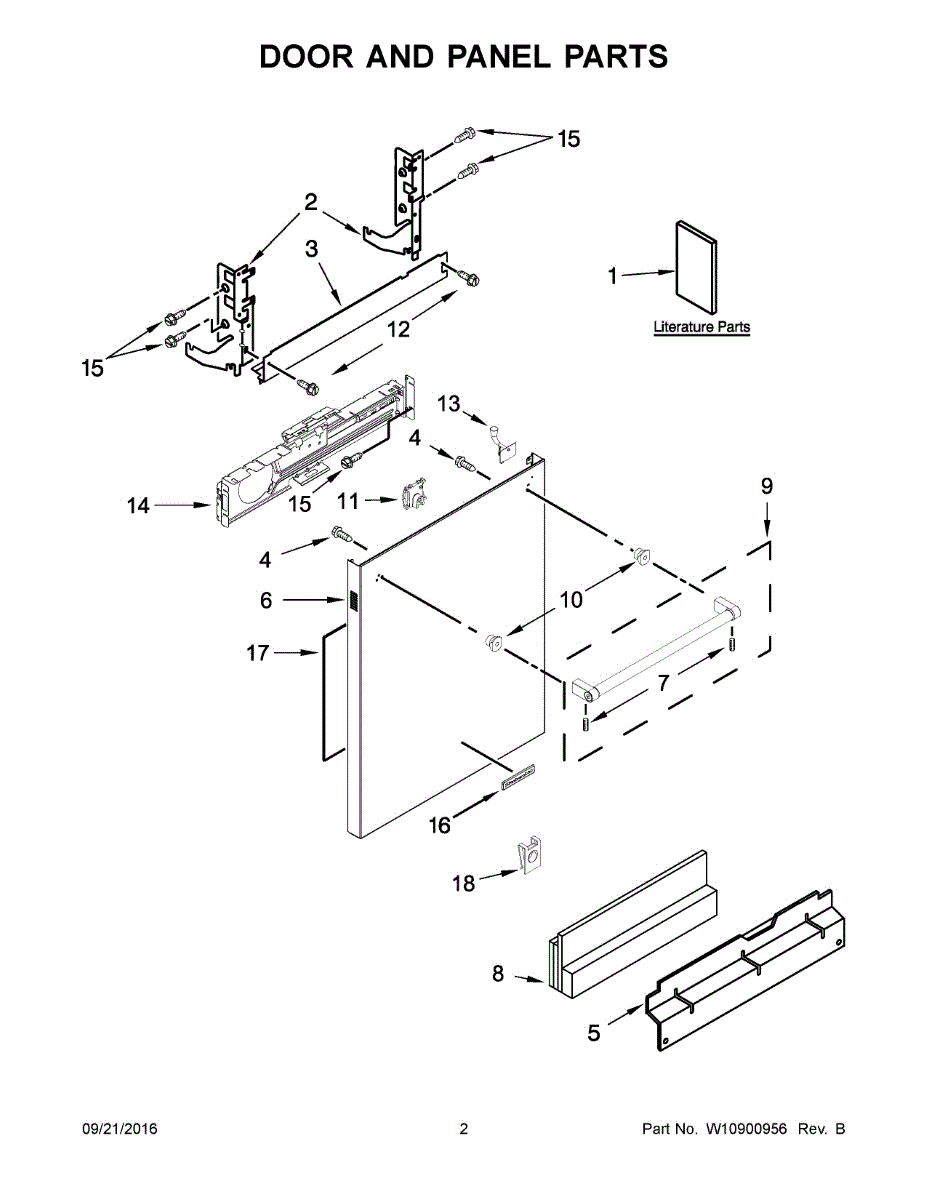 DOOR AND PANEL PARTS

15

2

3

1

Literature Parts

12

15

13

4

14

15

11

9

4

6

10

17

7

16

18

8

5

09/21/2016

2

Part No. W10900956 Rev. B