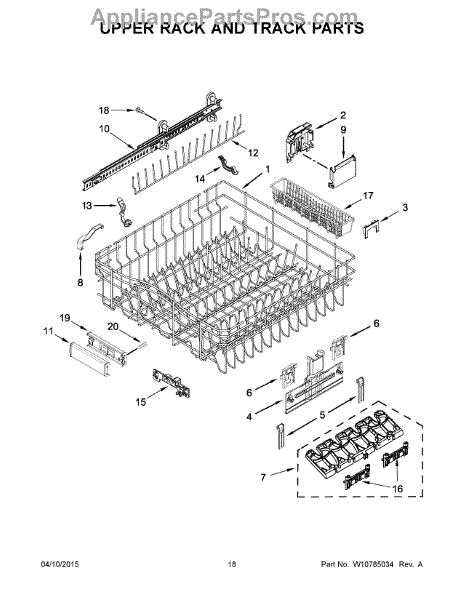 AppliancePartsPros.com
UPPER RACK AND TRACK PARTS

18
10
2
9
12
14
1
13
17
3
8
19
20
11
6
15
6
4
5
7
16

04/10/2015
18
Part No. W10785034 Rev. A