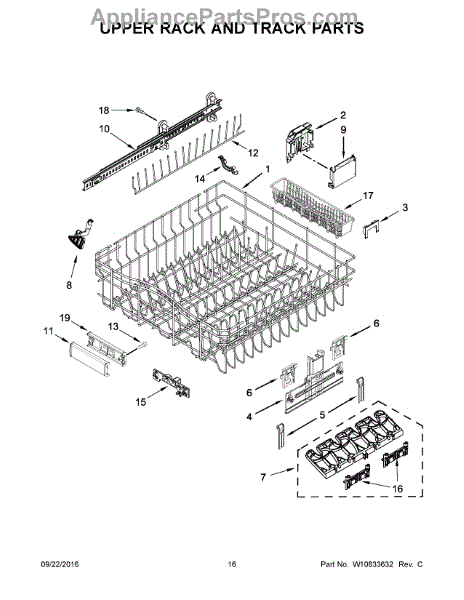 AppliancePartsPros.com
UPPER RACK AND TRACK PARTS

18
10
2
9
12
14
1
17
3
8
19
13
11
6
15
6
4
5
7
16

09/22/2016
16
Part No. W10833632 Rev. C