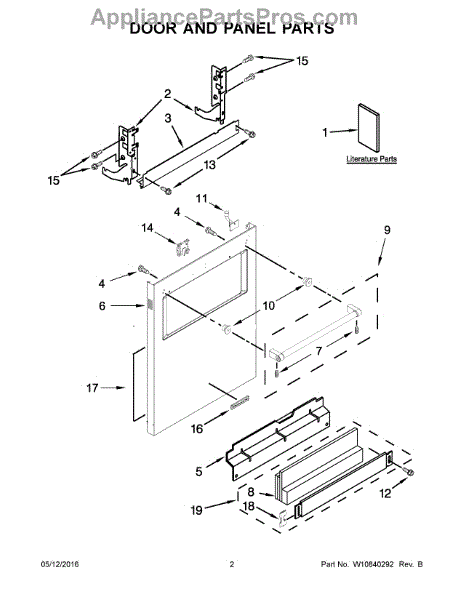 AppliancePartsPros.com
DOOR AND PANEL PARTS

15
2
3
1
Literature Parts
15
13
11
4
14
9
4
6
10
7
17
16
5
8
12
19
18

05/12/2016
2
Part No. W10840292 Rev. B