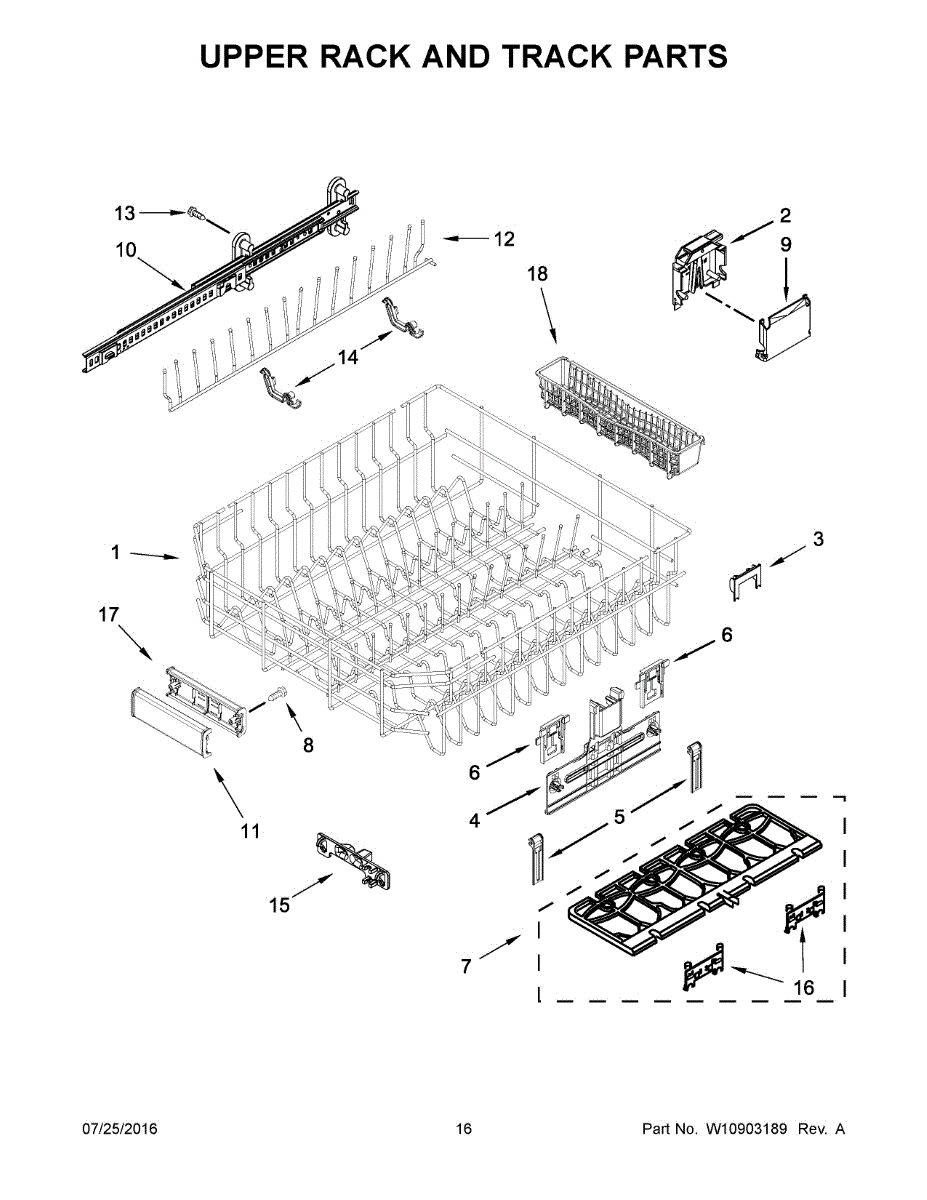 UPPER RACK AND TRACK PARTS

13
10
12
2
9
18
14
1
3
17
6
8
6
4
5
11
15
7
16

07/25/2016 16 Part No. W10903189 Rev. A