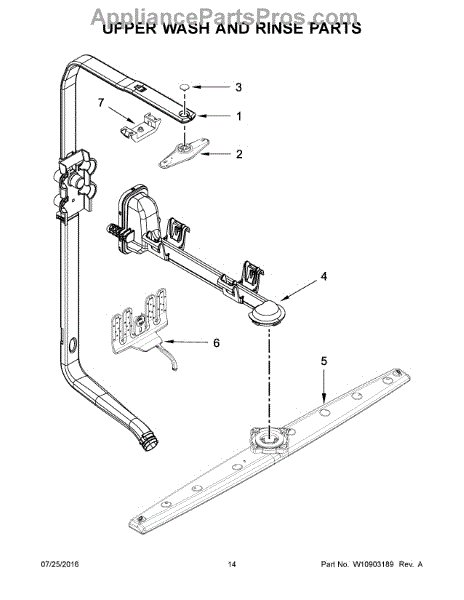 AppliancePartsPros.com
UPPER WASH AND RINSE PARTS

3
7
1
2
4
6
5

07/25/2016
14
Part No. W10903189 Rev. A