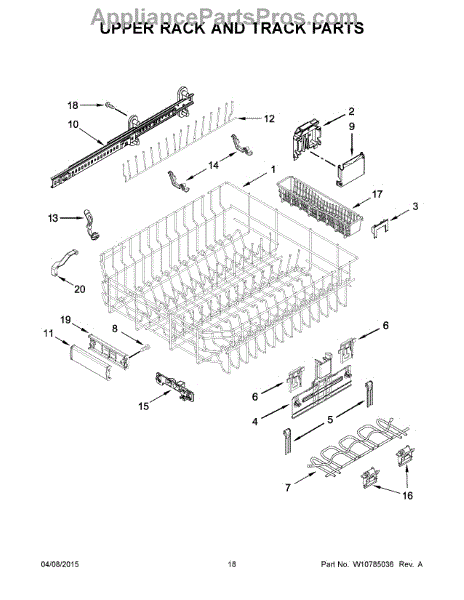 AppliancePartsPros.com
UPPER RACK AND TRACK PARTS

18
10
12
2
9
14
1
17
3
13
20
19
8
11
6
15
6
4
5
7
16

04/08/2015
18
Part No. W10785036 Rev. A